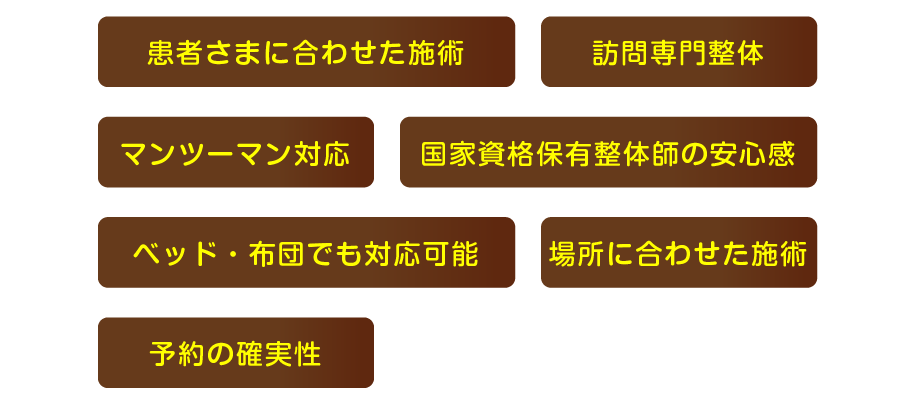 患者さまに合わせた施術

訪問専門整体

マンツーマン対応

国家資格保有整体師の安心感

ベッド・布団でも対応可能

場所に合わせた施術

予約の確実性